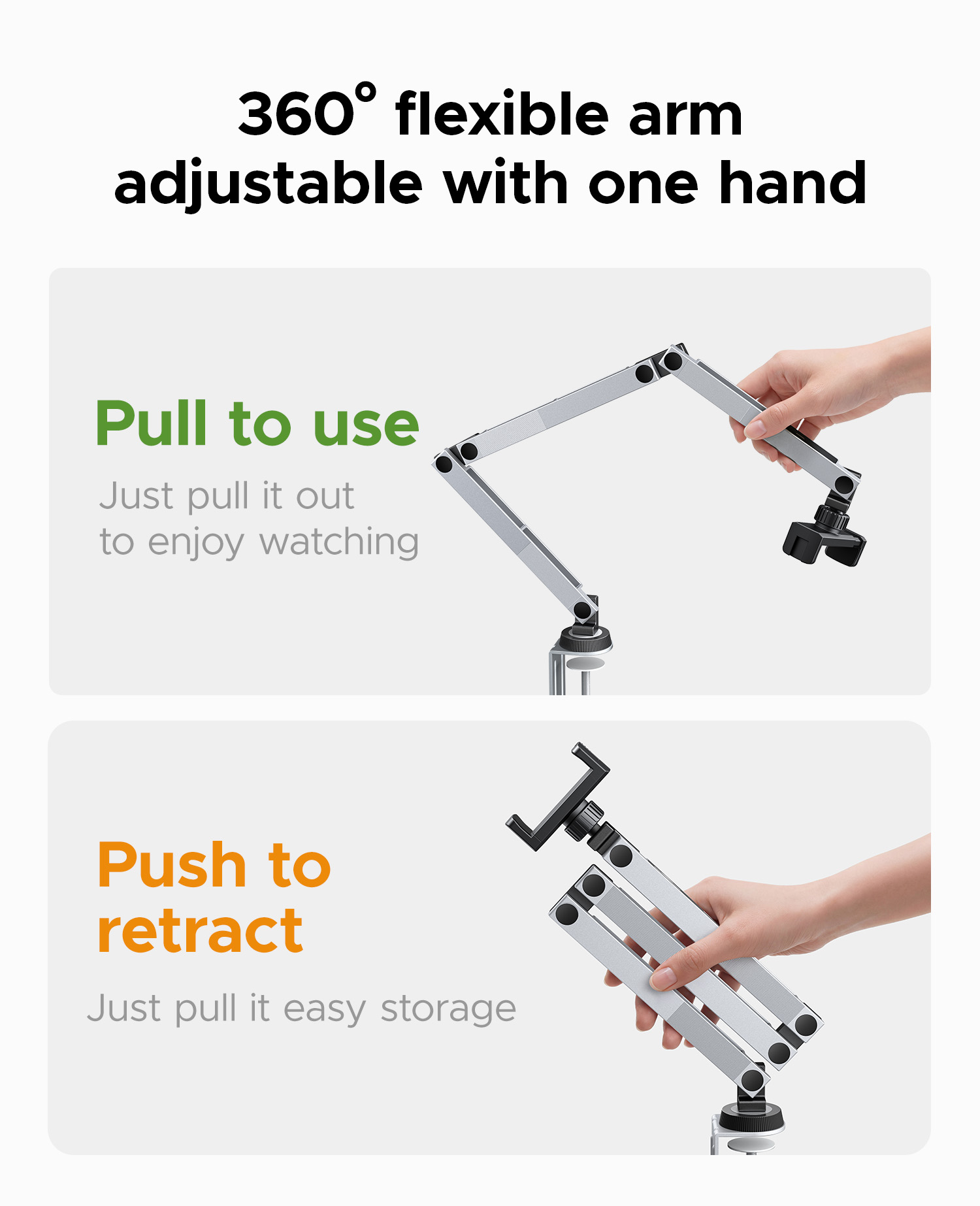 360° flexible arm adjustable with one hand

Pull to use

Just pull it out to enjoy watching

Push to retract

Just pull it easy storage