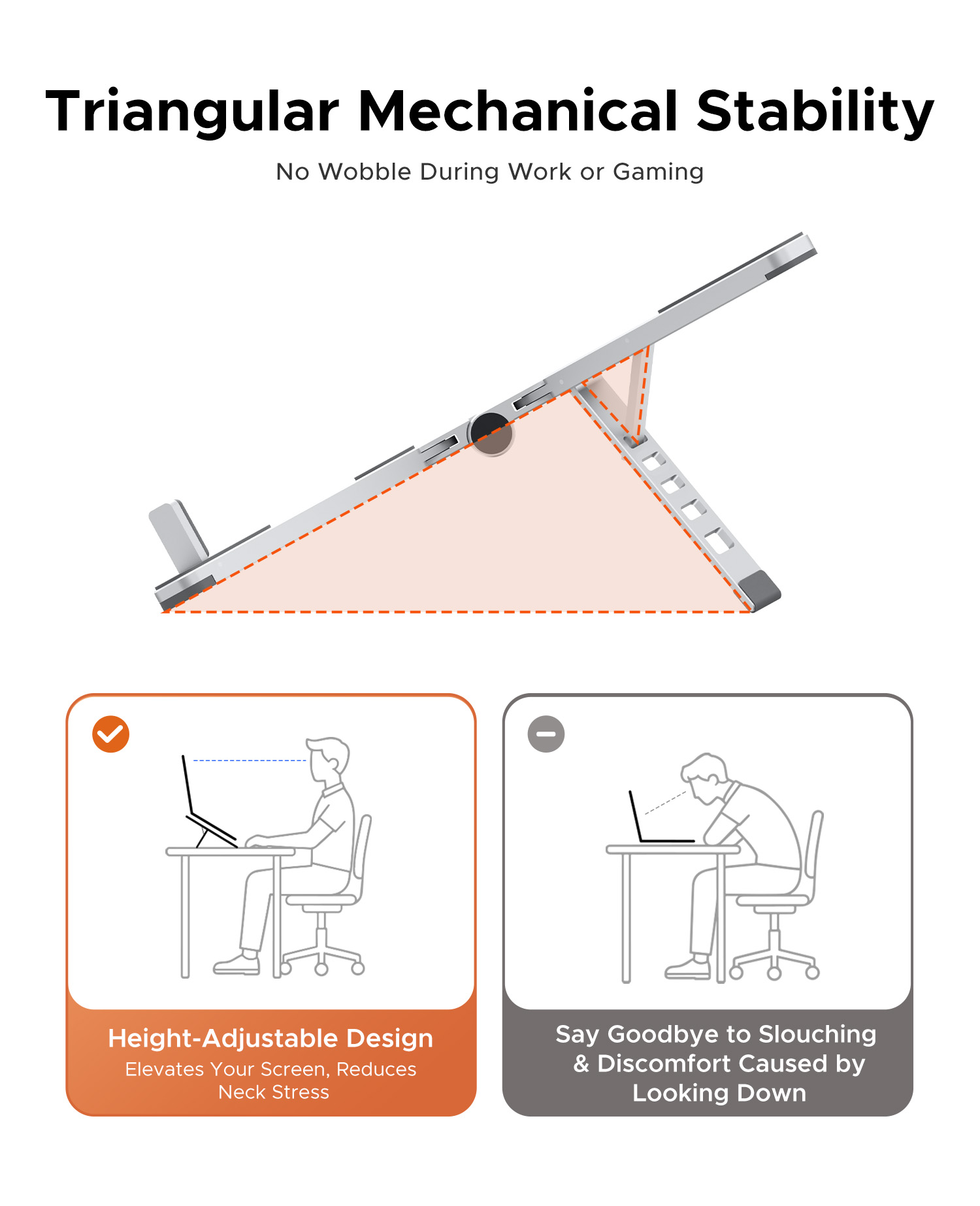 Triangular Mechanical Stability

No Wobble During Work or Gaming

Height-Adjustable Design

Elevates Your Screen, Reduces Neck Stress

Say Goodbye to Slouching & Discomfort Caused by Looking Down