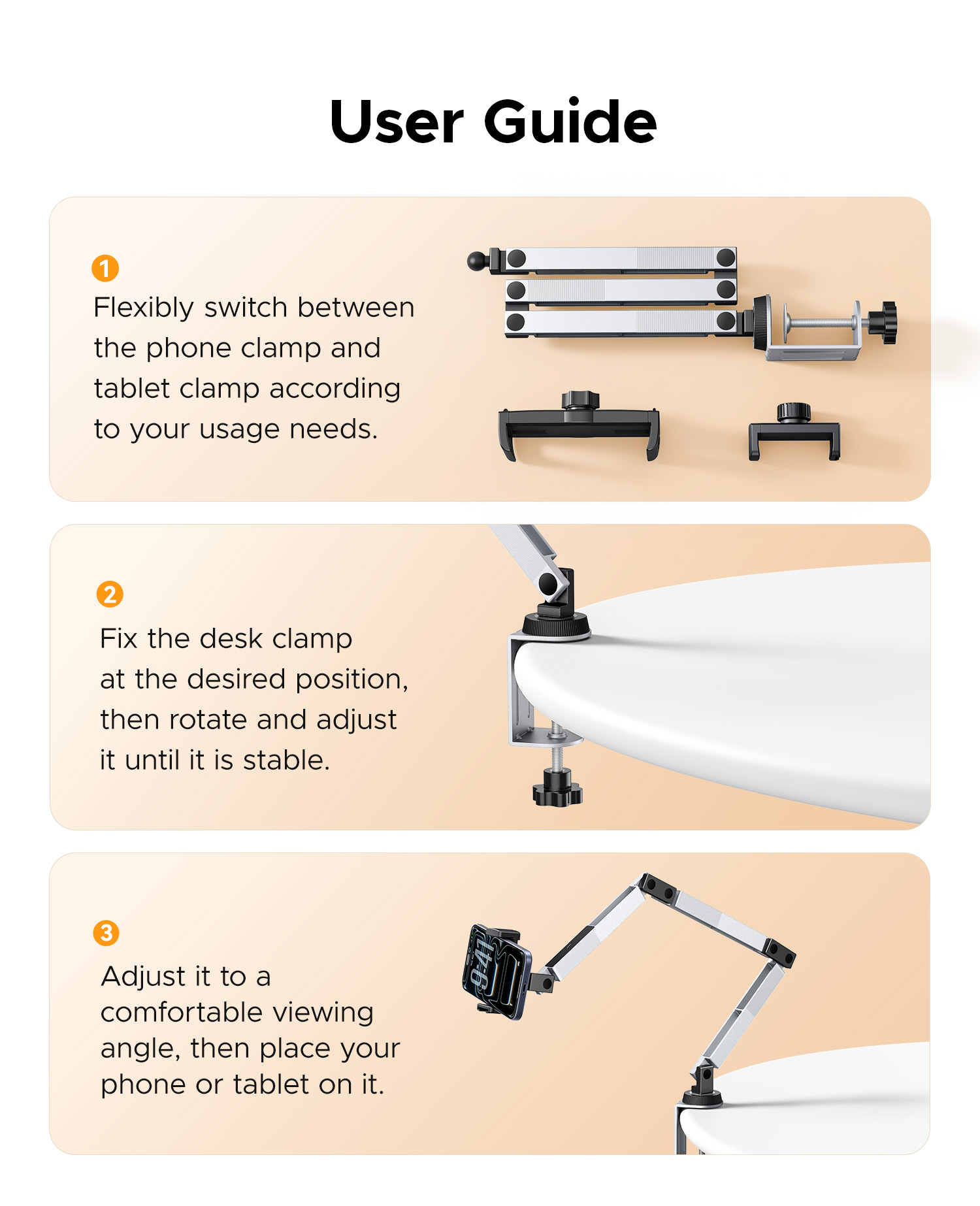 User Guide

1
Flexibly switch between the phone clamp and tablet clamp according to your usage needs.

2
Fix the desk clamp at the desired position, then rotate and adjust it until it is stable.

3
Adjust it to a comfortable viewing angle, then place your phone or tablet on it.

9:41