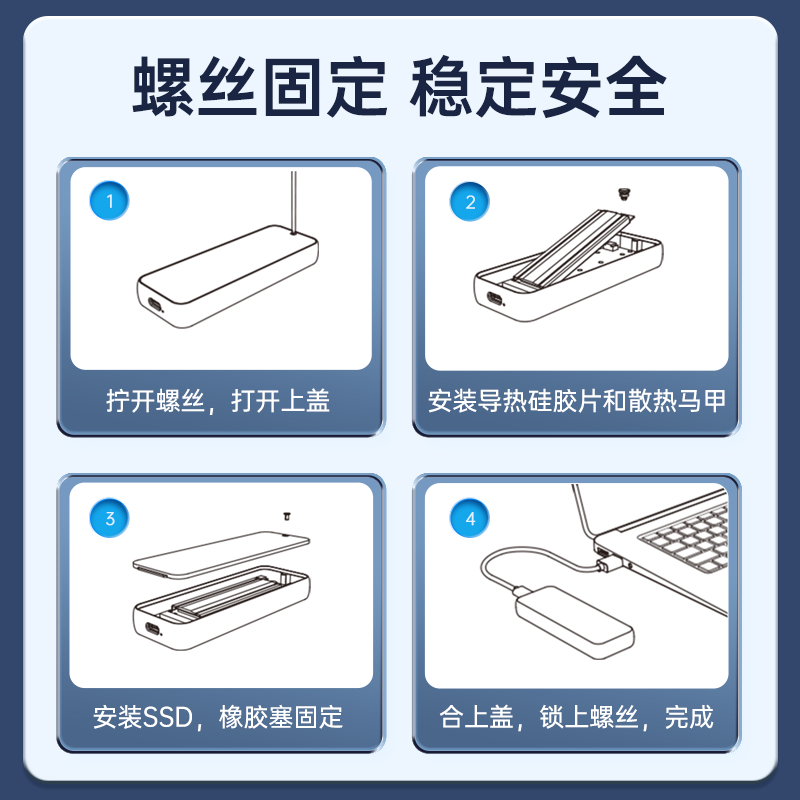 螺丝固定 稳定安全

1

拧开螺丝，打开上盖

2

安装导热硅胶片和散热马甲

3

安装SSD，橡胶塞固定

4

合上盖，锁上螺丝，完成